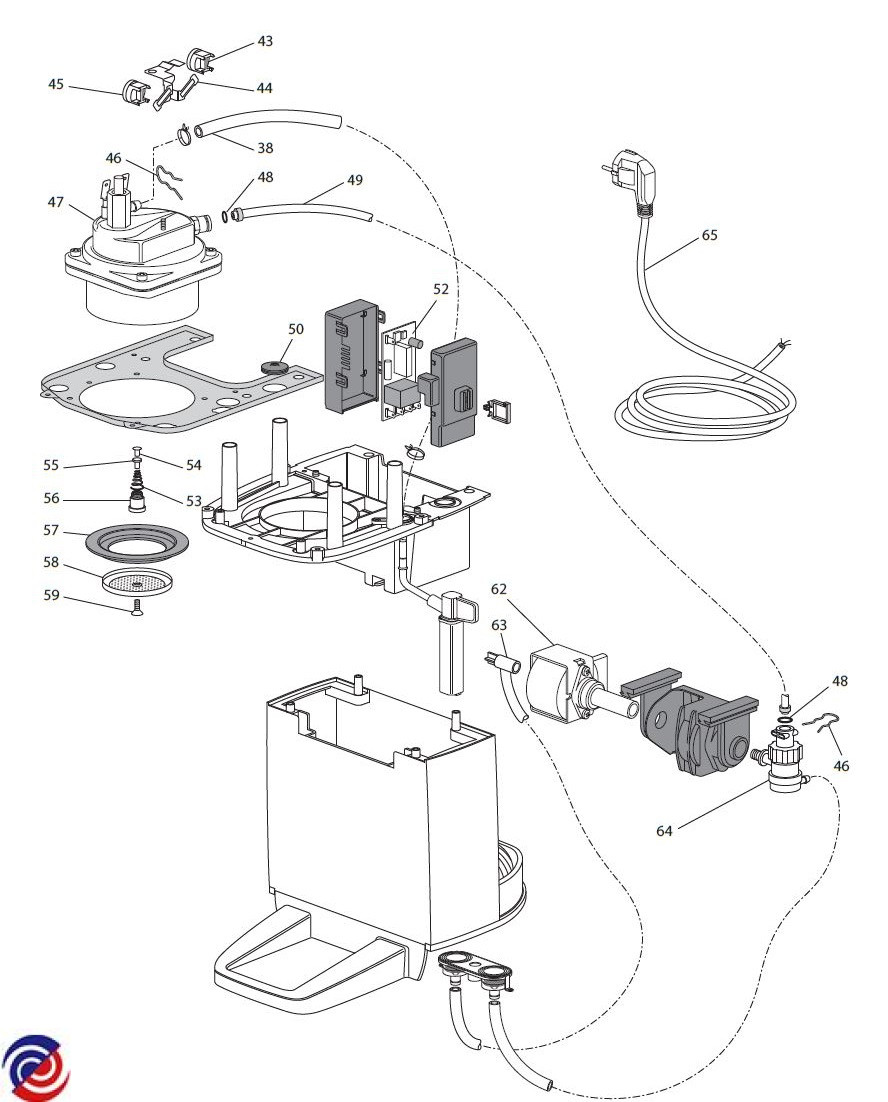 43
45
44
38
46
48
49
47
65
52
50
55
54
56
53
57
58
59
62
63
48
46
64